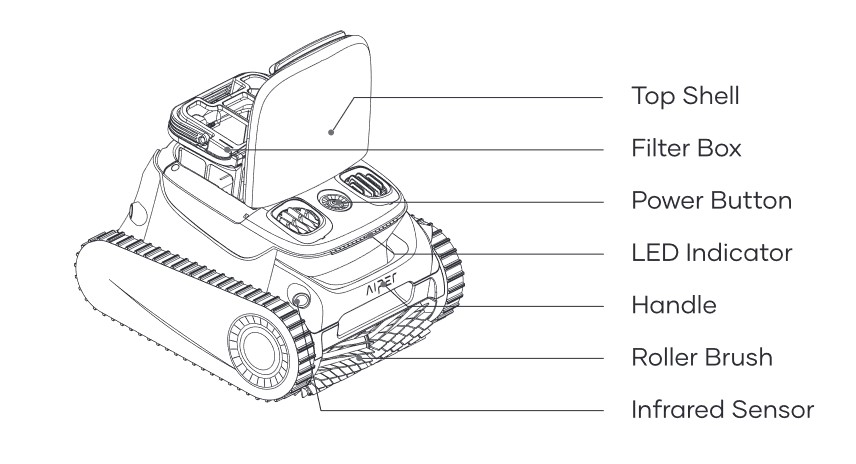 AIPER

Top Shell

Filter Box

Power Button

LED Indicator

Handle

Roller Brush

Infrared Sensor