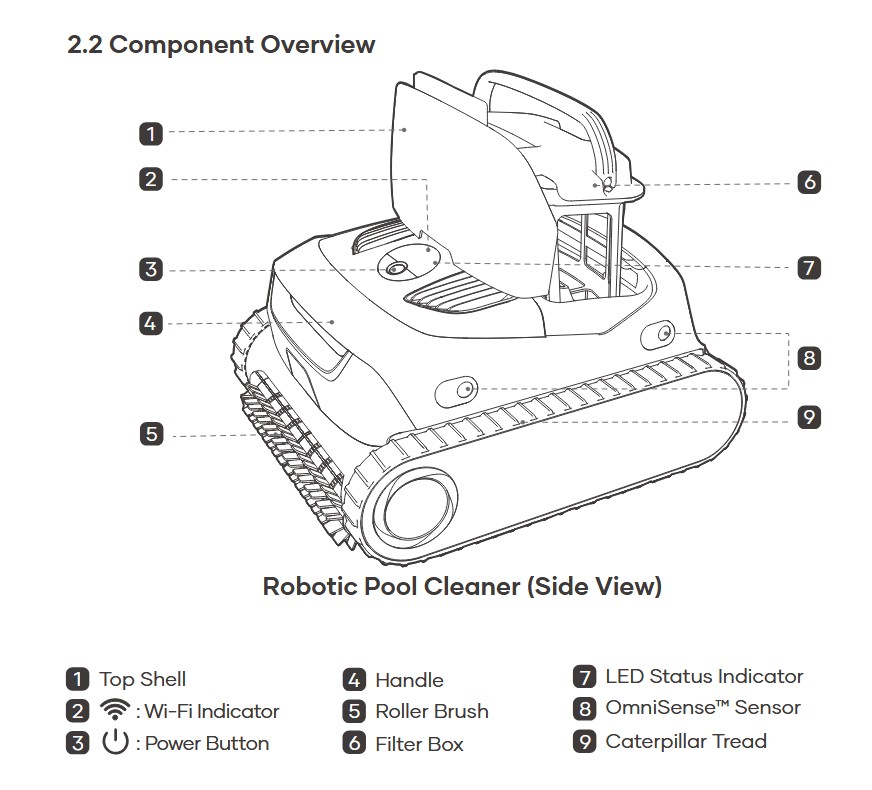 2.2 Component Overview

1
2
3
4
5
6
7
8
9

Robotic Pool Cleaner (Side View)

1 Top Shell
2 : Wi-Fi Indicator
3 : Power Button

4 Handle
5 Roller Brush
6 Filter Box

7 LED Status Indicator
8 OmniSense™ Sensor
9 Caterpillar Tread