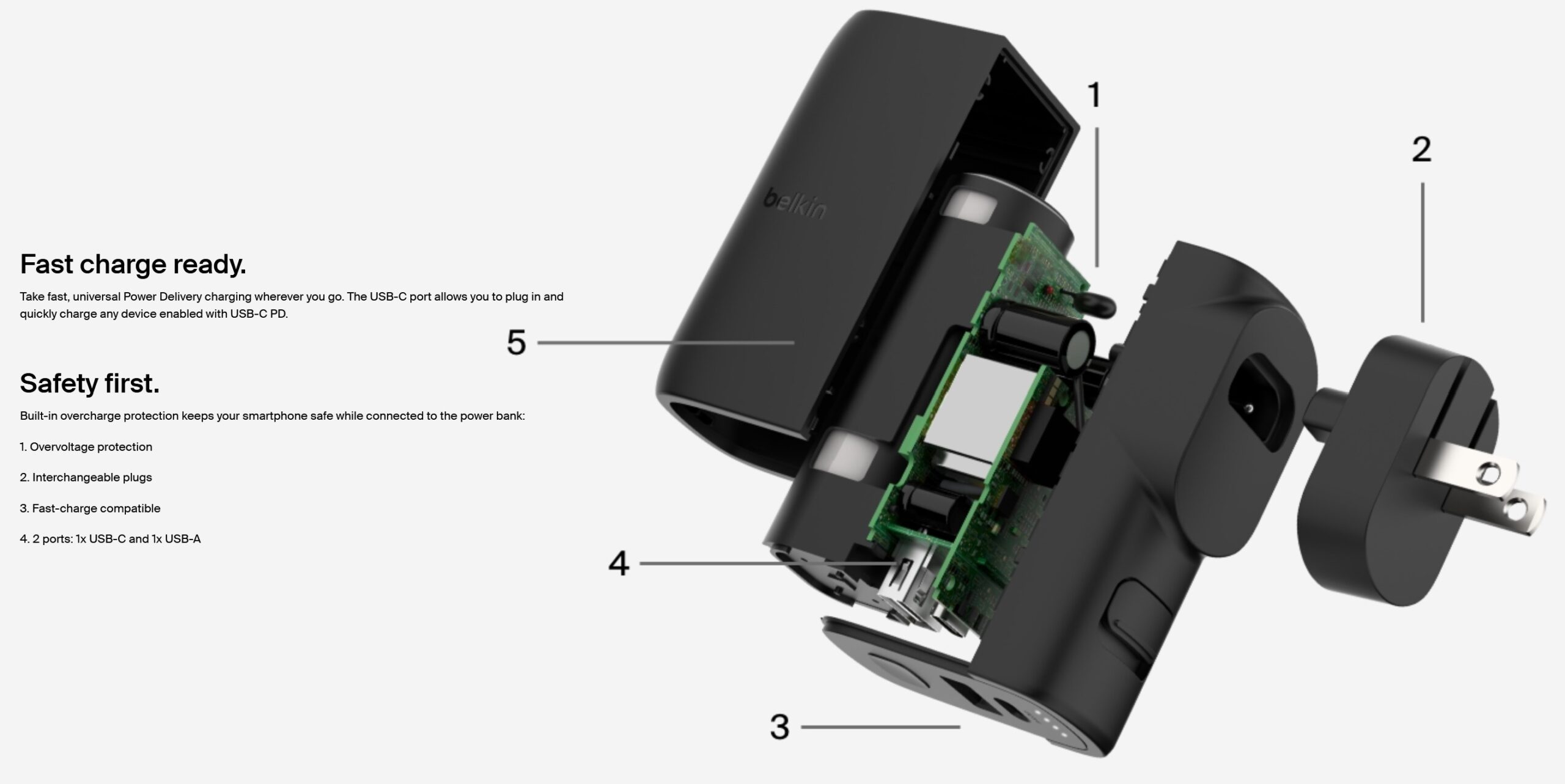 Fast charge ready.

Take fast, universal Power Delivery charging wherever you go. The USB-C port allows you to plug in and quickly charge any device enabled with USB-C PD.

Safety first.

Built-in overcharge protection keeps your smartphone safe while connected to the power bank:

1. Overvoltage protection

2. Interchangeable plugs

3. Fast-charge compatible

4. 2 ports: 1x USB-C and 1x USB-A

belkin

1

2

5

4

3