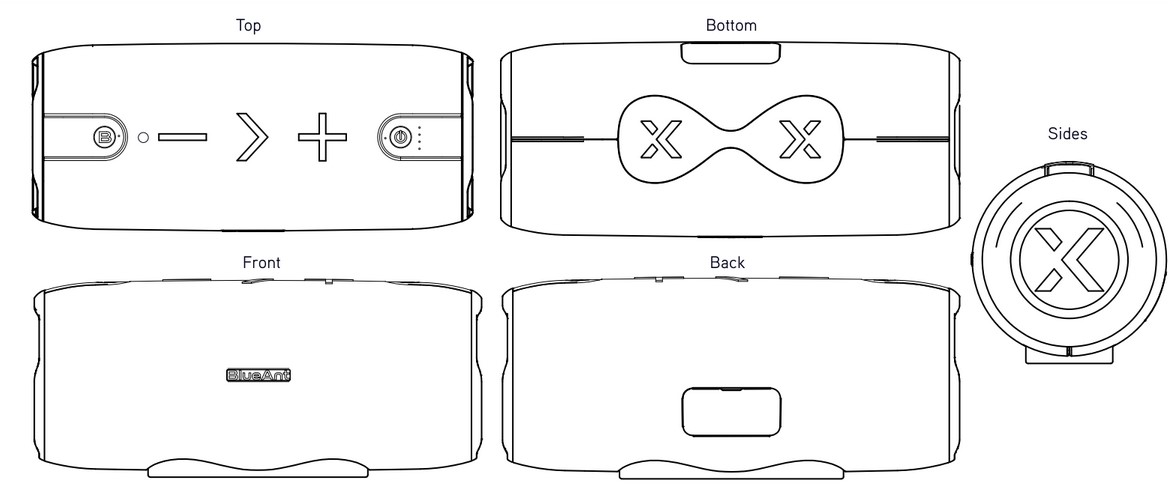 Top

B

Bottom

Sides

Front

BlueAnt

Back