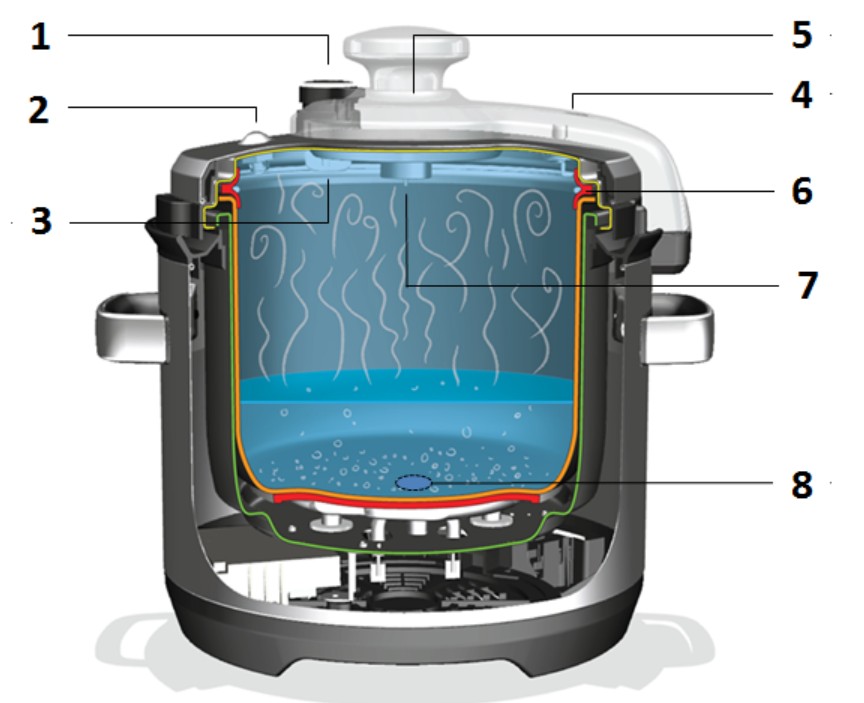 1
2
3
5
4
6
7
8