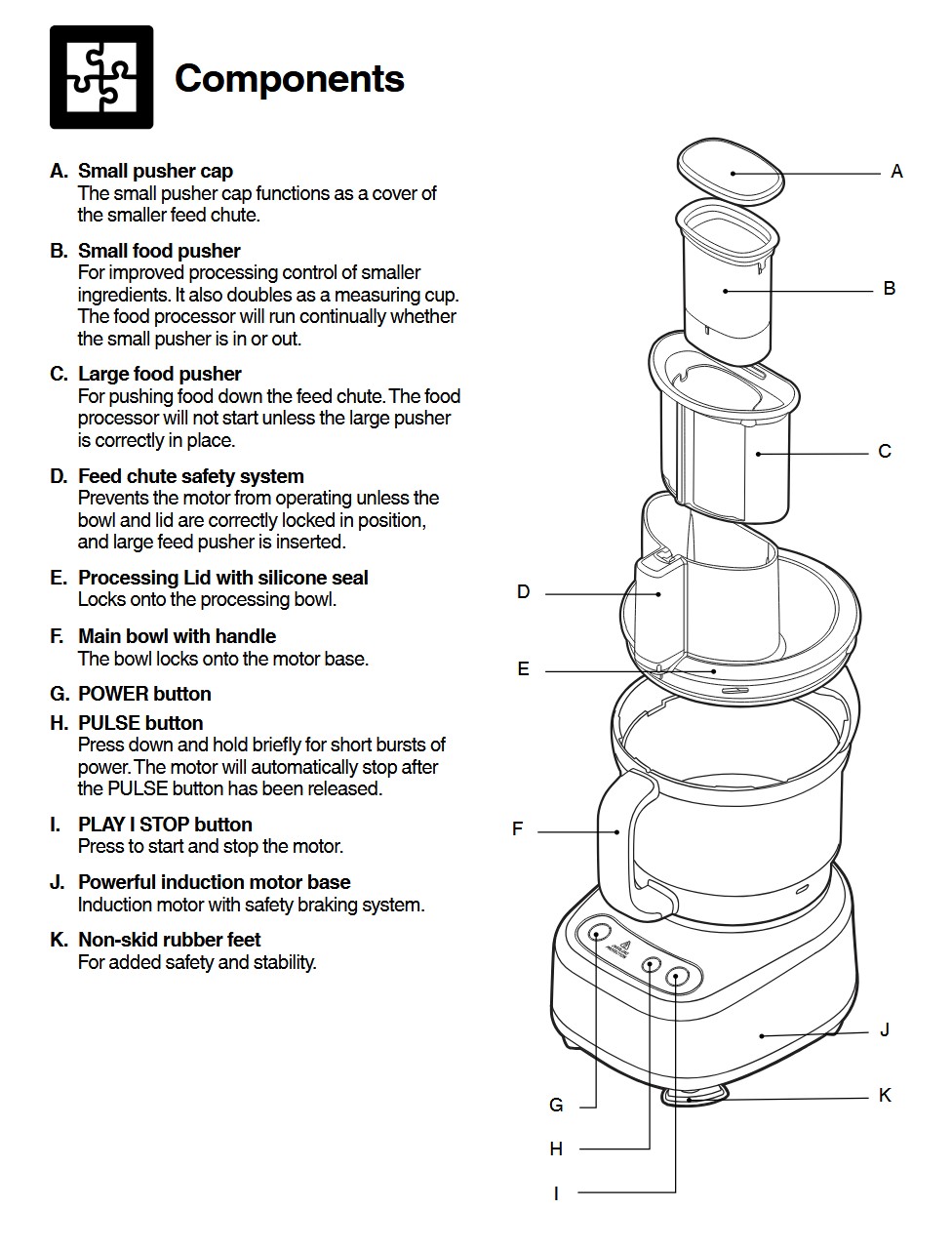 Components

A. Small pusher cap
The small pusher cap functions as a cover of the smaller feed chute.

B. Small food pusher
For improved processing control of smaller ingredients. It also doubles as a measuring cup. The food processor will run continually whether the small pusher is in or out.

C. Large food pusher
For pushing food down the feed chute. The food processor will not start unless the large pusher is correctly in place.

D. Feed chute safety system
Prevents the motor from operating unless the bowl and lid are correctly locked in position, and large feed pusher is inserted.

E. Processing Lid with silicone seal
Locks onto the processing bowl.

F. Main bowl with handle
The bowl locks onto the motor base.

G. POWER button

H. PULSE button
Press down and hold briefly for short bursts of power. The motor will automatically stop after the PULSE button has been released.

I. PLAY I STOP button
Press to start and stop the motor.

J. Powerful induction motor base
Induction motor with safety braking system.

K. Non-skid rubber feet
For added safety and stability.

A
B
C
D
E
F
J
K
G
H
I