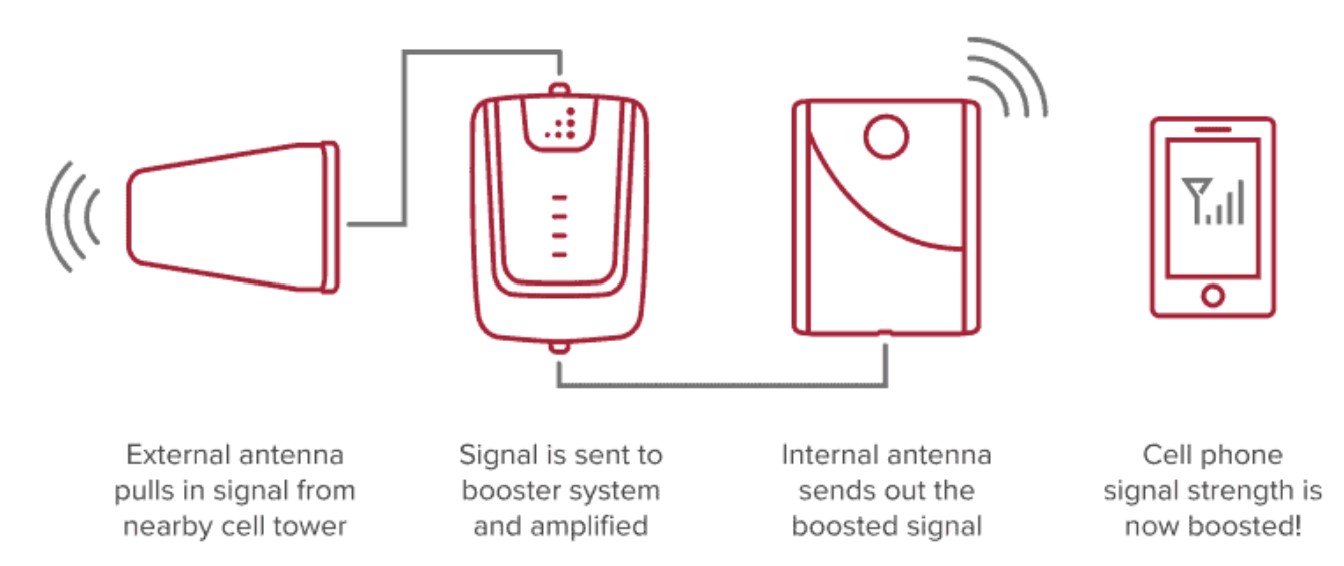 External antenna pulls in signal from nearby cell tower

Signal is sent to booster system and amplified

Internal antenna sends out the boosted signal

Cell phone signal strength is now boosted!