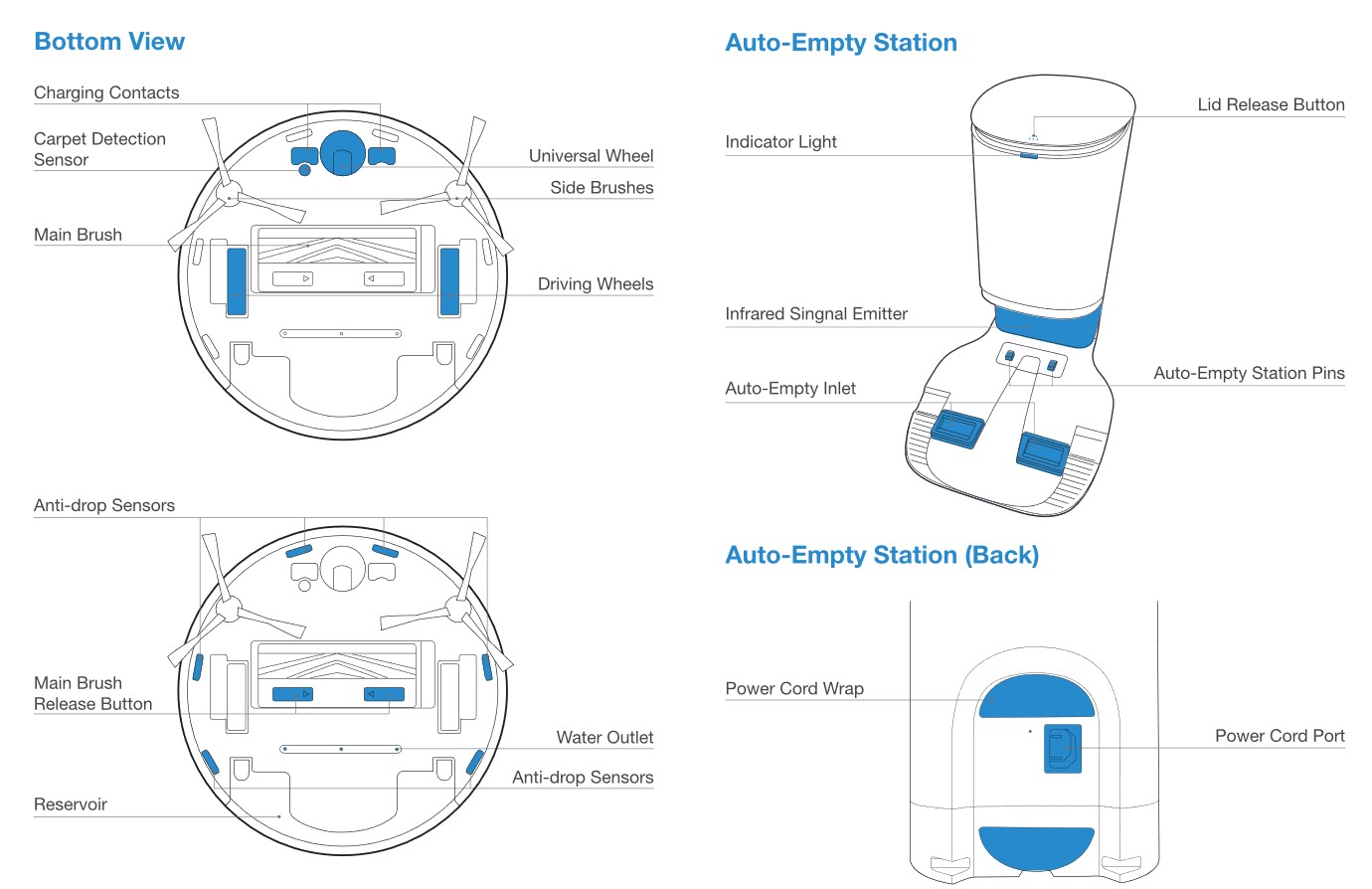 Bottom View

Charging Contacts

Carpet Detection Sensor

Universal Wheel

Side Brushes

Main Brush

Driving Wheels

Anti-drop Sensors

Main Brush Release Button

Water Outlet

Anti-drop Sensors

Reservoir

Auto-Empty Station

Lid Release Button

Indicator Light

Infrared Singnal Emitter

Auto-Empty Station Pins

Auto-Empty Inlet

Auto-Empty Station (Back)

Power Cord Wrap

Power Cord Port