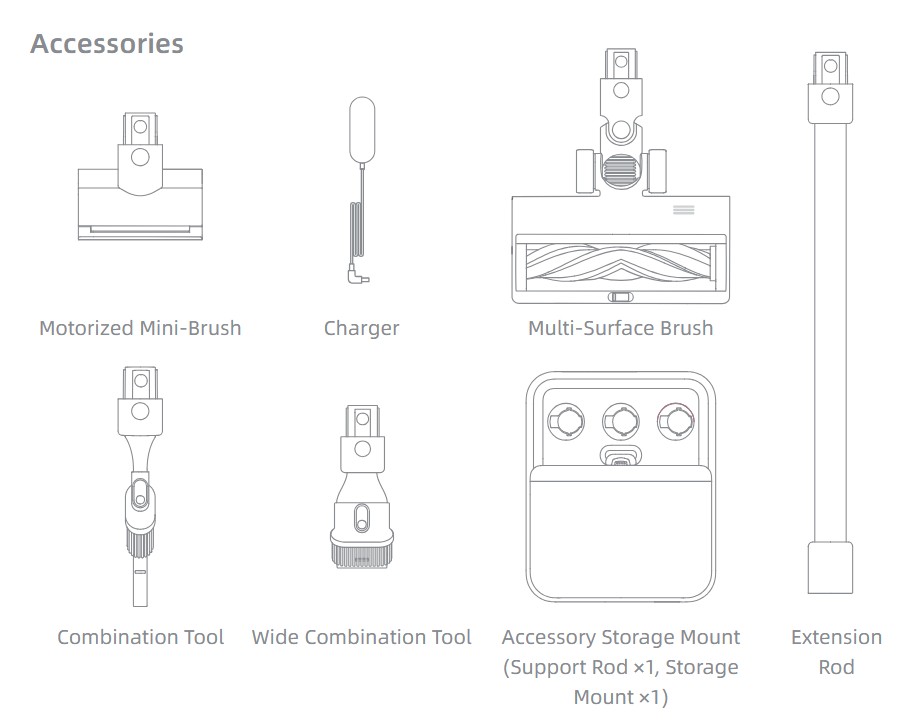 Accessories

Motorized Mini-Brush

Charger

Multi-Surface Brush

Combination Tool

Wide Combination Tool

Accessory Storage Mount (Support Rod ×1, Storage Mount ×1)

Extension Rod