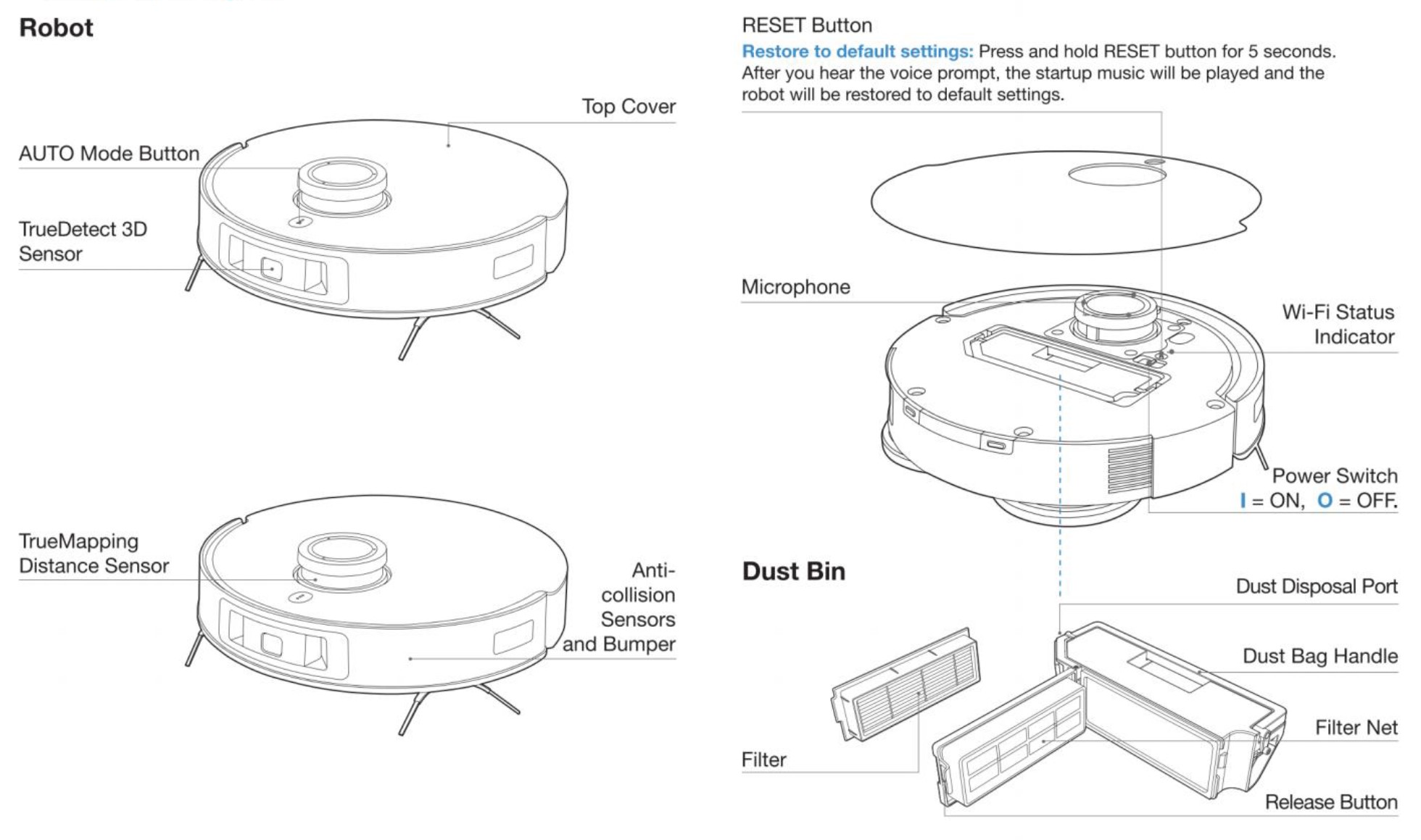 Robot

Top Cover

AUTO Mode Button

TrueDetect 3D Sensor

TrueMapping Distance Sensor

Anti-collision Sensors and Bumper

RESET Button

Restore to default settings: Press and hold RESET button for 5 seconds. After you hear the voice prompt, the startup music will be played and the robot will be restored to default settings.

Microphone

Wi-Fi Status Indicator

Power Switch
I = ON, O = OFF.

Dust Bin

Dust Disposal Port

Dust Bag Handle

Filter Net

Filter

Release Button