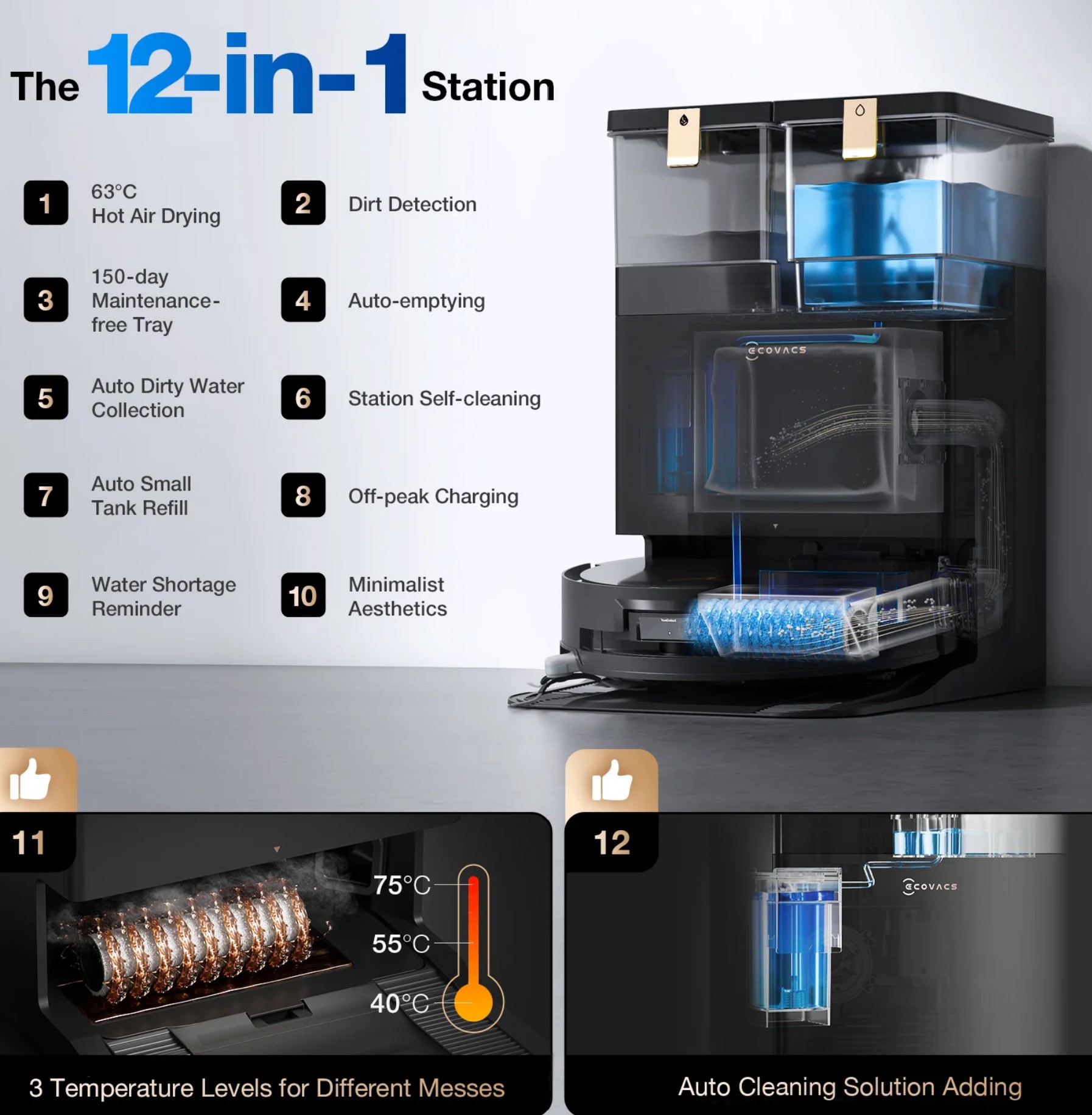 The 12-in-1 Station

1 63°C Hot Air Drying

2 Dirt Detection

3 150-day Maintenance-free Tray

4 Auto-emptying

5 Auto Dirty Water Collection

6 Station Self-cleaning

7 Auto Small Tank Refill

8 Off-peak Charging

9 Water Shortage Reminder

10 Minimalist Aesthetics

ECOVACS

11

75°C

55°C

40°C

3 Temperature Levels for Different Messes

12

ECOVACS

Auto Cleaning Solution Adding