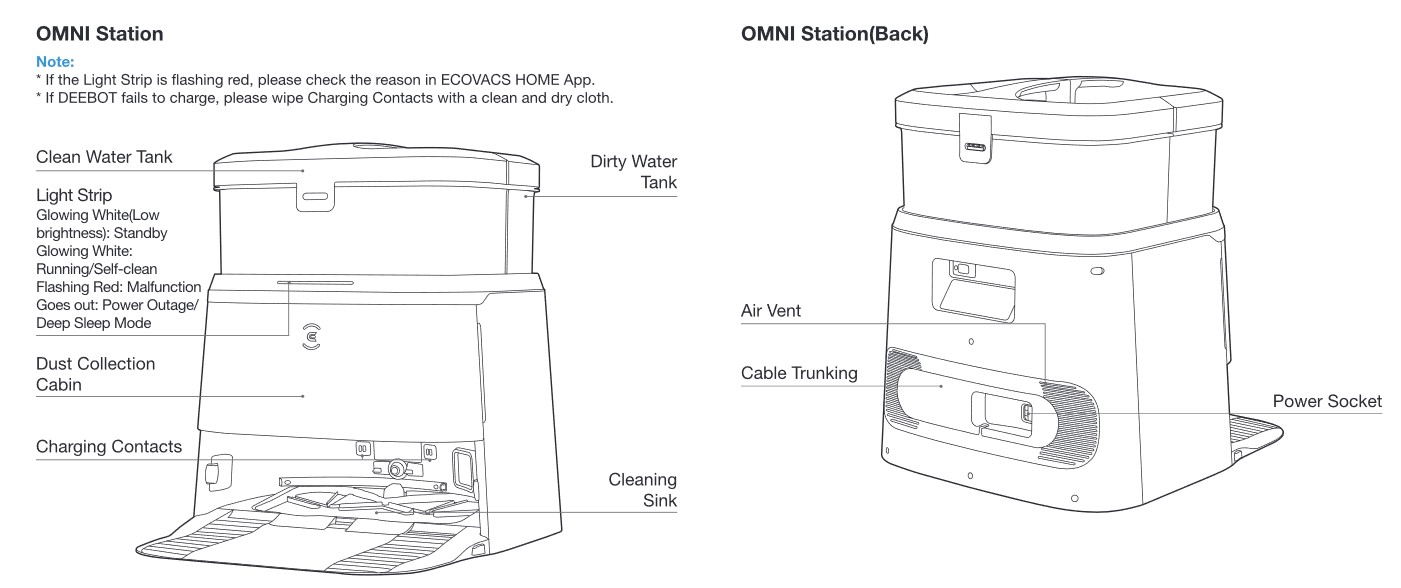 OMNI Station

Note:
* If the Light Strip is flashing red, please check the reason in ECOVACS HOME App.
* If DEEBOT fails to charge, please wipe Charging Contacts with a clean and dry cloth.

Clean Water Tank

Light Strip
Glowing White(Low brightness): Standby
Glowing White: Running/Self-clean
Flashing Red: Malfunction
Goes out: Power Outage/ Deep Sleep Mode

Dust Collection Cabin

Charging Contacts

Dirty Water Tank

Cleaning Sink

OMNI Station(Back)

Air Vent

Cable Trunking

Power Socket