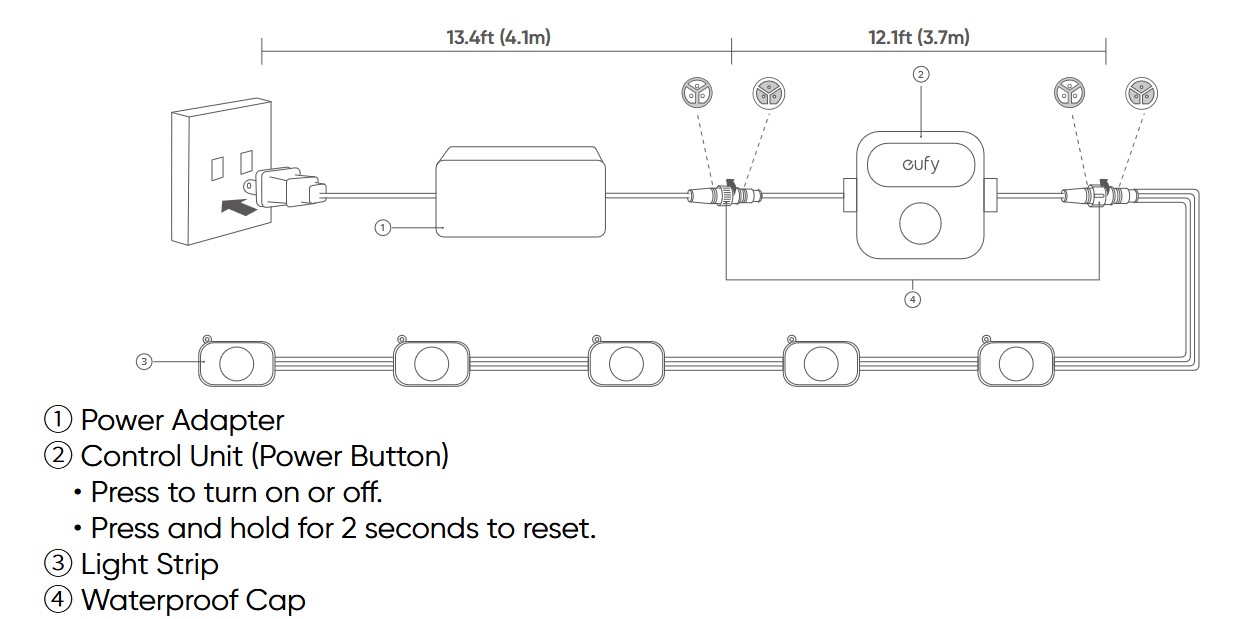 13.4ft (4.1m)

12.1ft (3.7m)

②

eufy

①

④

③

① Power Adapter
② Control Unit (Power Button)
• Press to turn on or off.
• Press and hold for 2 seconds to reset.
③ Light Strip
④ Waterproof Cap