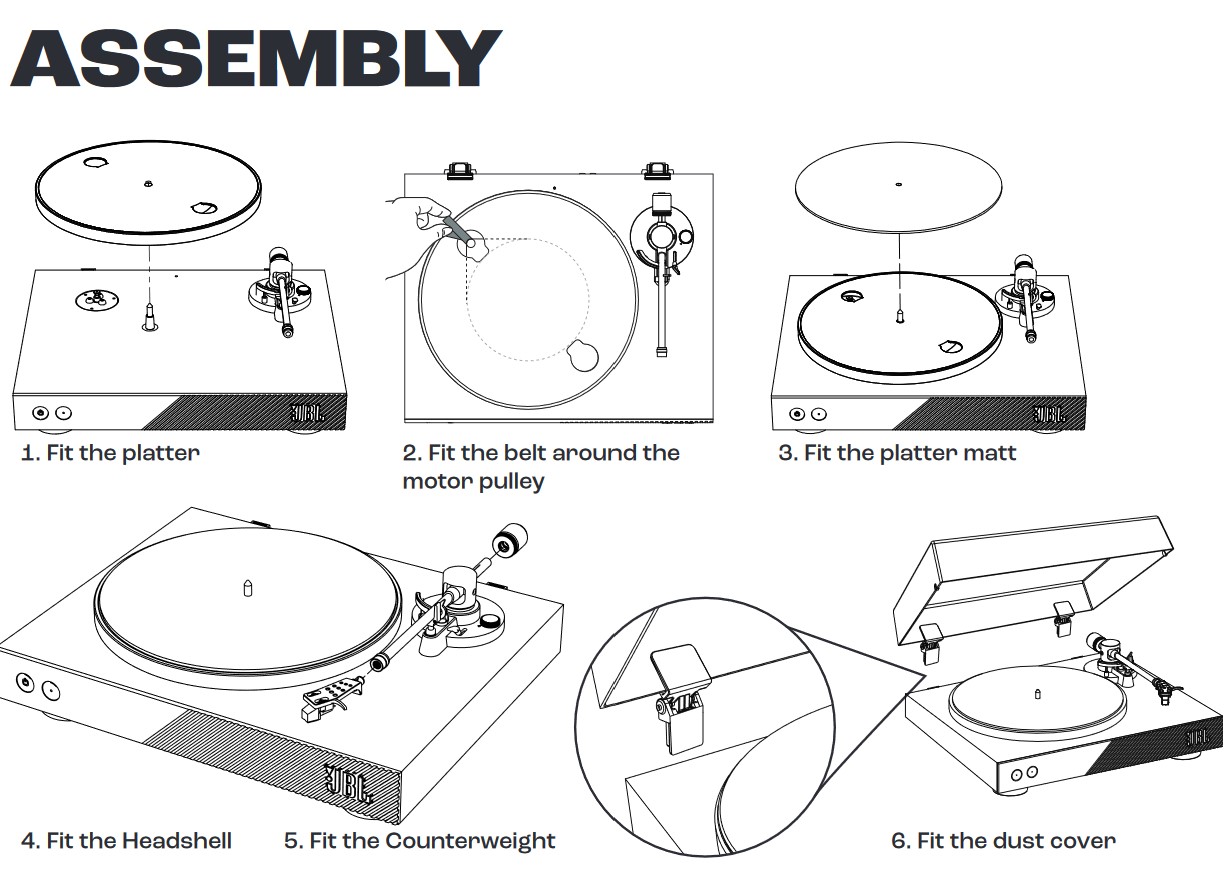 ASSEMBLY

JBL

1. Fit the platter

2. Fit the belt around the motor pulley

JBL

3. Fit the platter matt

JBL

4. Fit the Headshell

5. Fit the Counterweight

JBL

6. Fit the dust cover