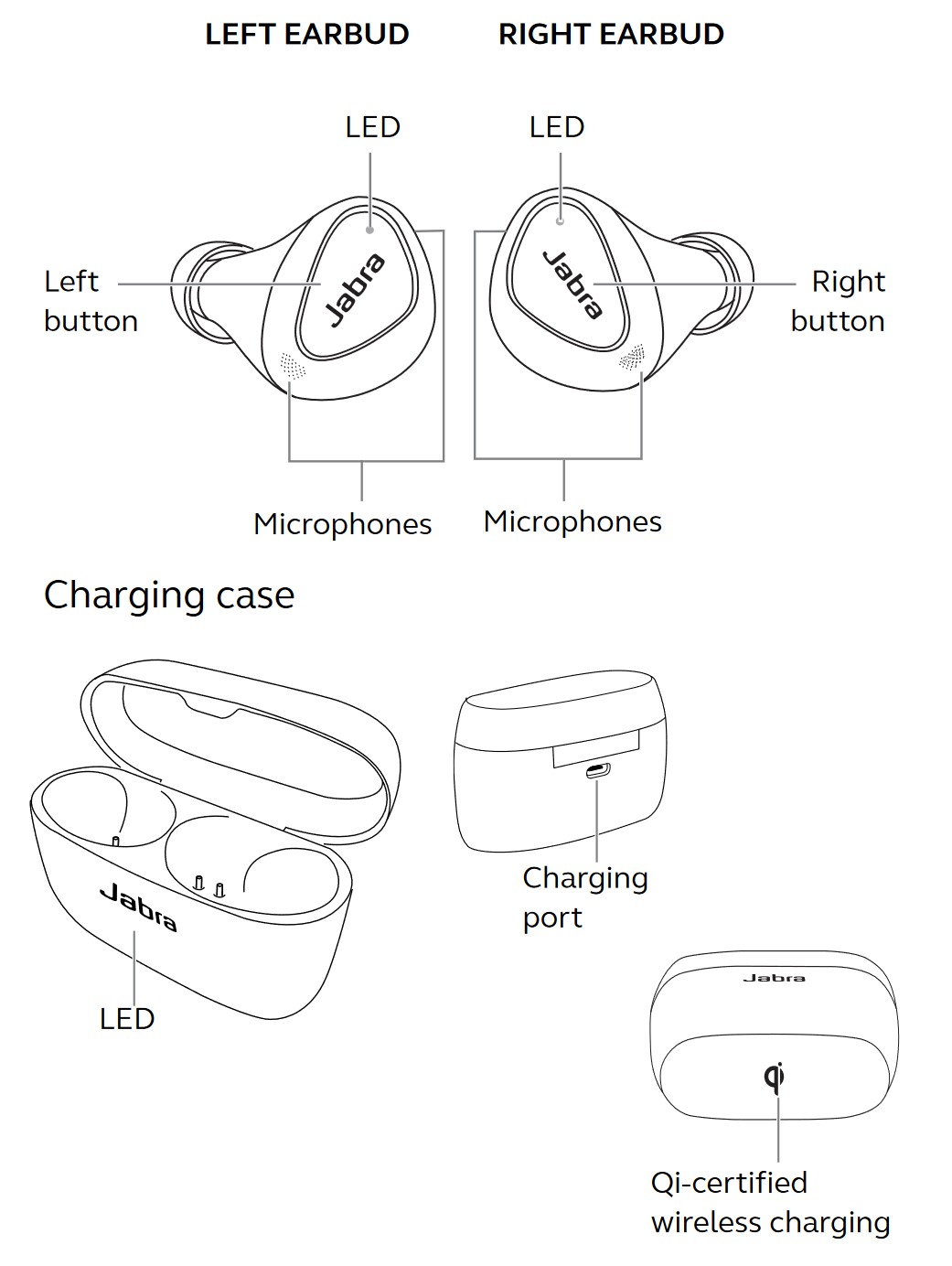 LEFT EARBUD

RIGHT EARBUD

LED

LED

Left button

Jabra

Jabra

Right button

Microphones

Microphones

Charging case

Jabra

LED

Charging port

Jabra

Qi-certified wireless charging