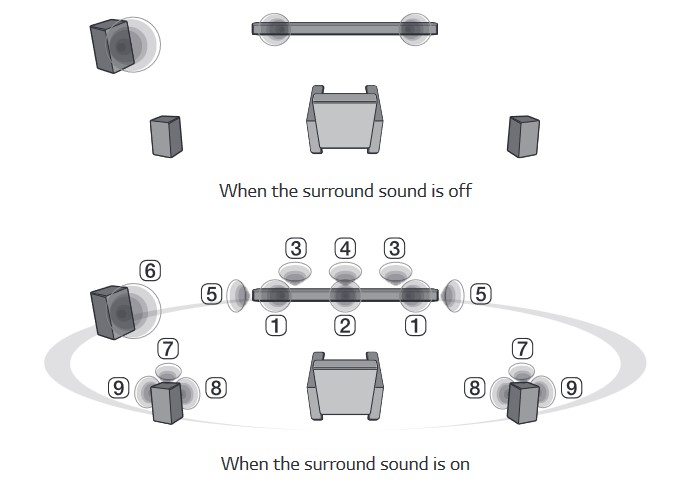 When the surround sound is off

3 4 3

6

5 5

1 2 1

7 7

9 8 8 9

When the surround sound is on