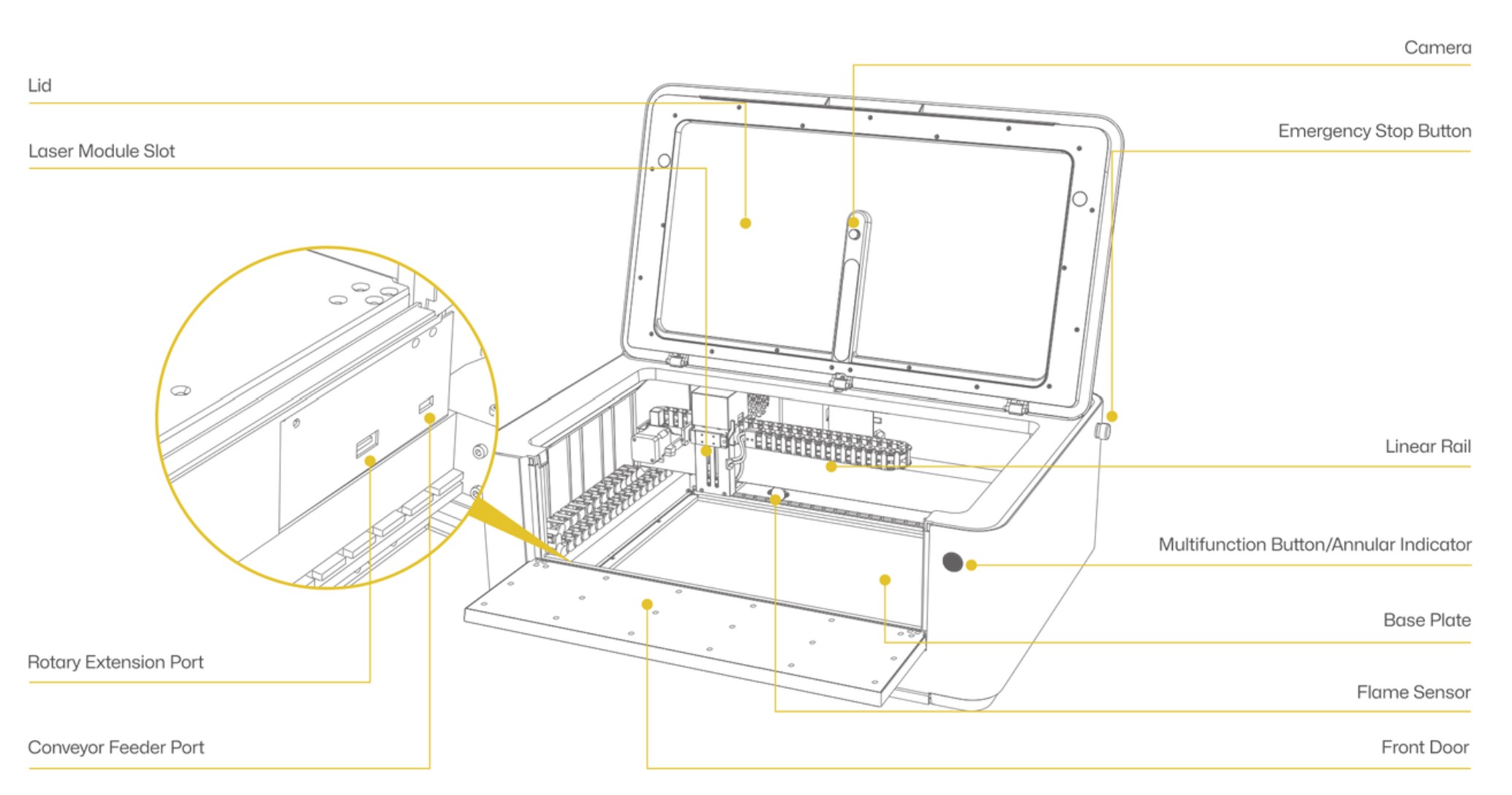 Lid

Laser Module Slot

Rotary Extension Port

Conveyor Feeder Port

Camera

Emergency Stop Button

Linear Rail

Multifunction Button/Annular Indicator

Base Plate

Flame Sensor

Front Door