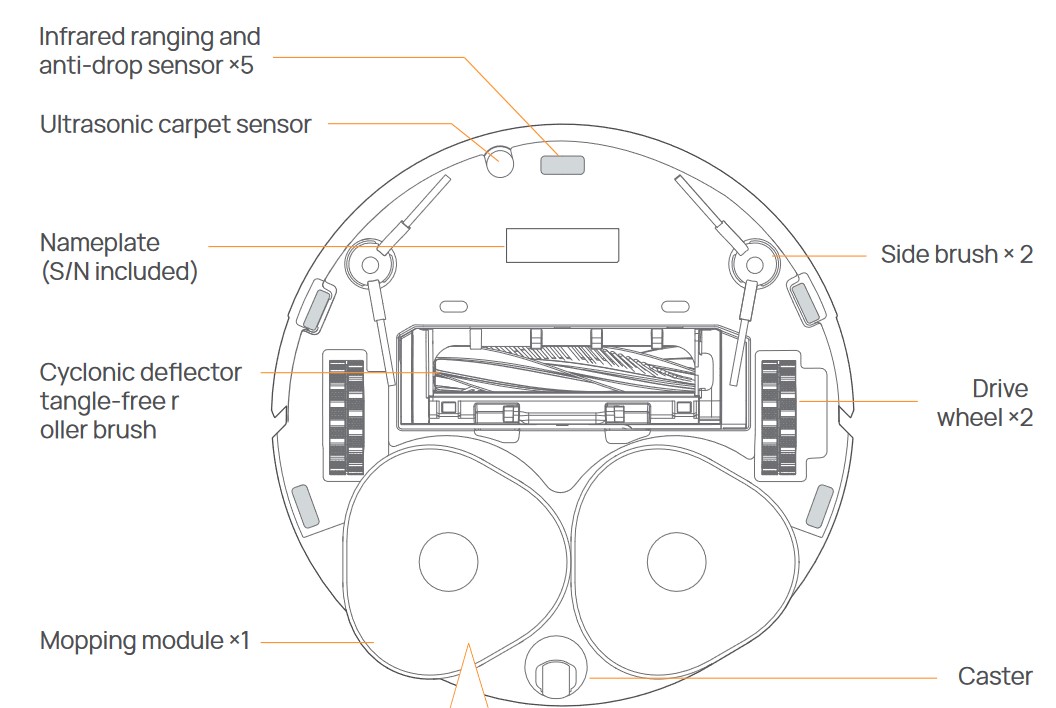 Infrared ranging and anti-drop sensor ×5

Ultrasonic carpet sensor

Nameplate (S/N included)

Side brush × 2

Cyclonic deflector tangle-free r oller brush

Drive wheel ×2

Mopping module ×1

Caster