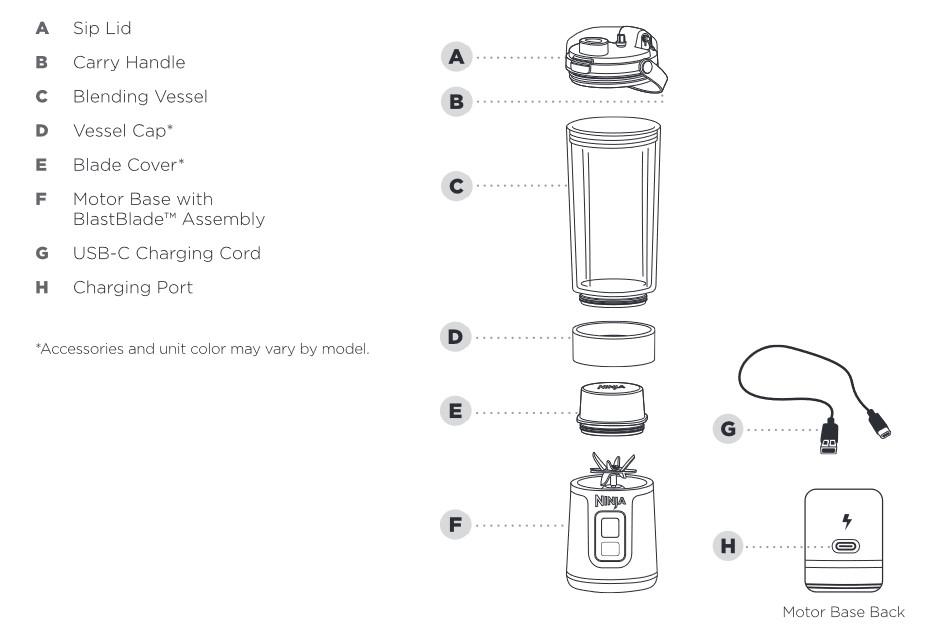 A Sip Lid
B Carry Handle
C Blending Vessel
D Vessel Cap*
E Blade Cover*
F Motor Base with BlastBlade™ Assembly
G USB-C Charging Cord
H Charging Port

*Accessories and unit color may vary by model.

A
B
C
D
E
NINJA
F
NINJA
G
H
Motor Base Back