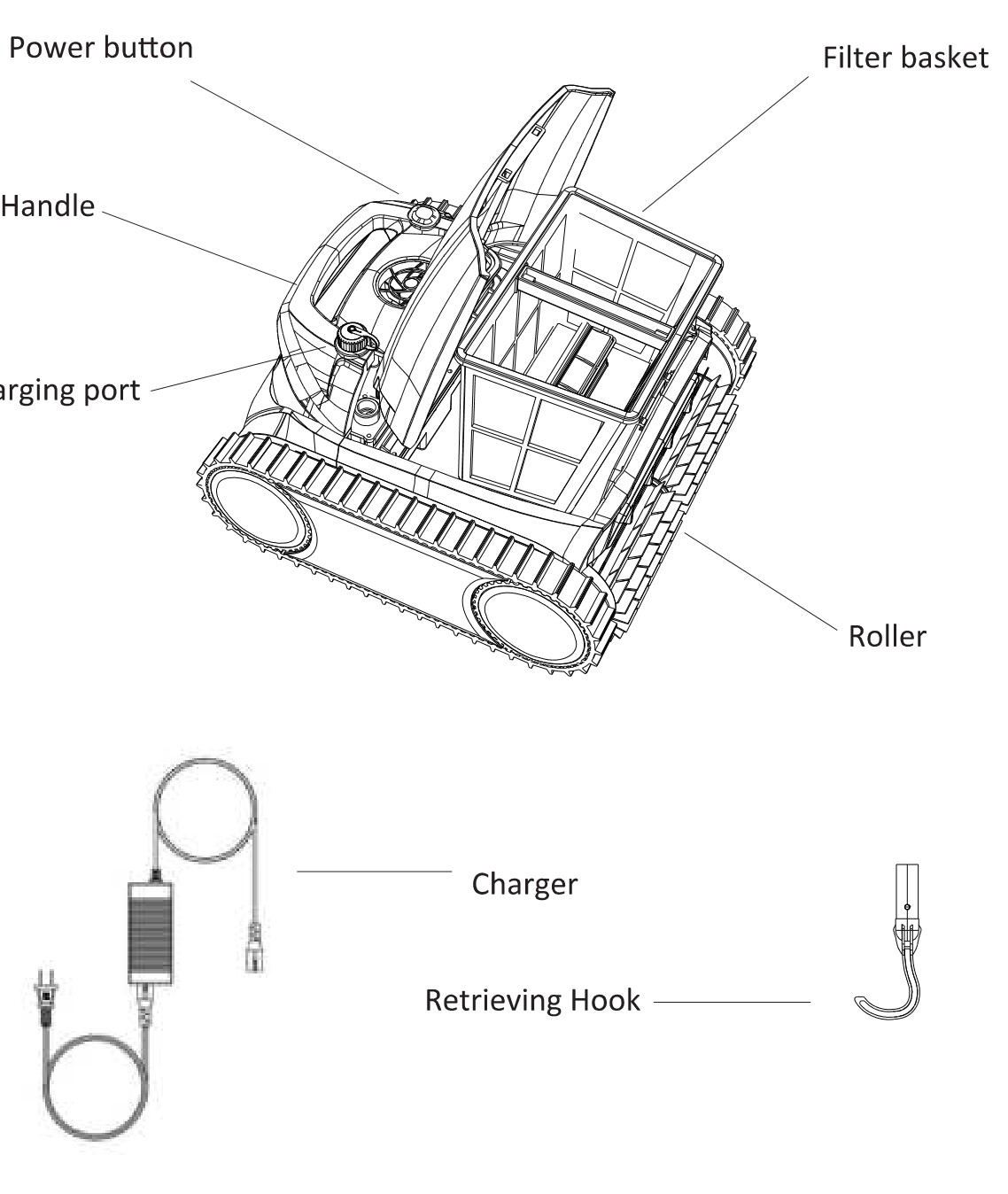 Power button

Filter basket

Handle

arging port

Roller

Charger

Retrieving Hook