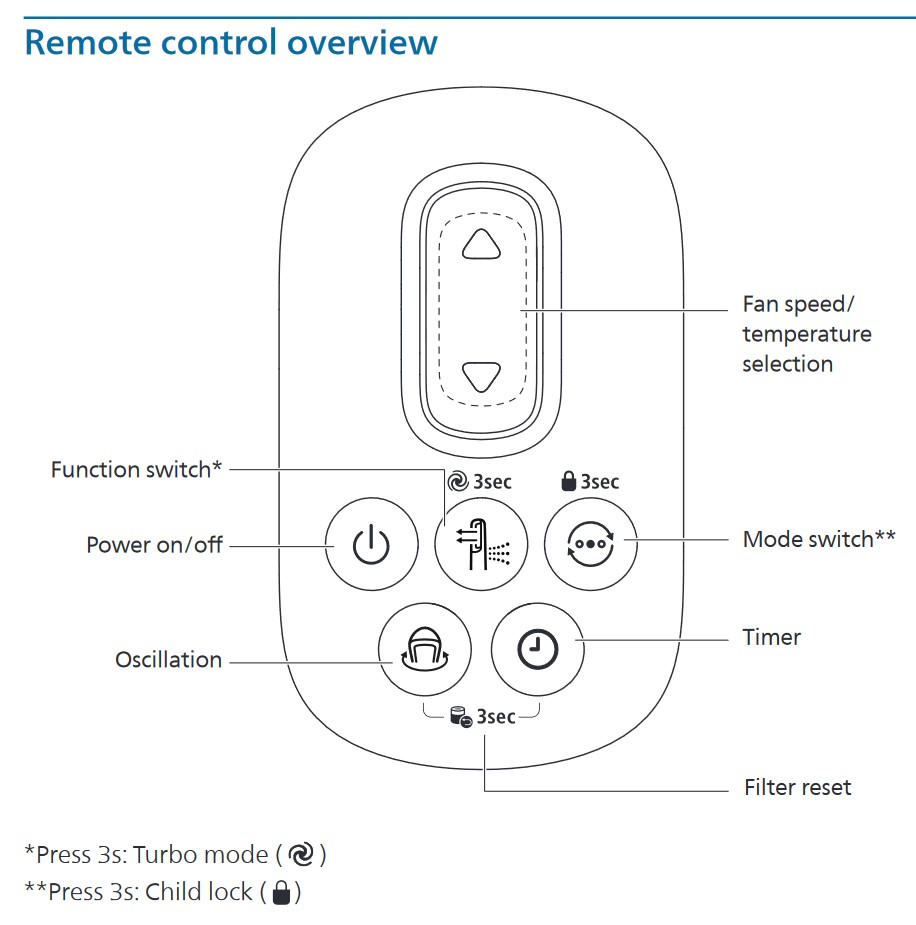 Remote control overview

Fan speed/ temperature selection

Function switch*

3sec

3sec

Power on/off

Mode switch**

Oscillation

Timer

3sec

Filter reset

*Press 3s: Turbo mode ( )
**Press 3s: Child lock ( )