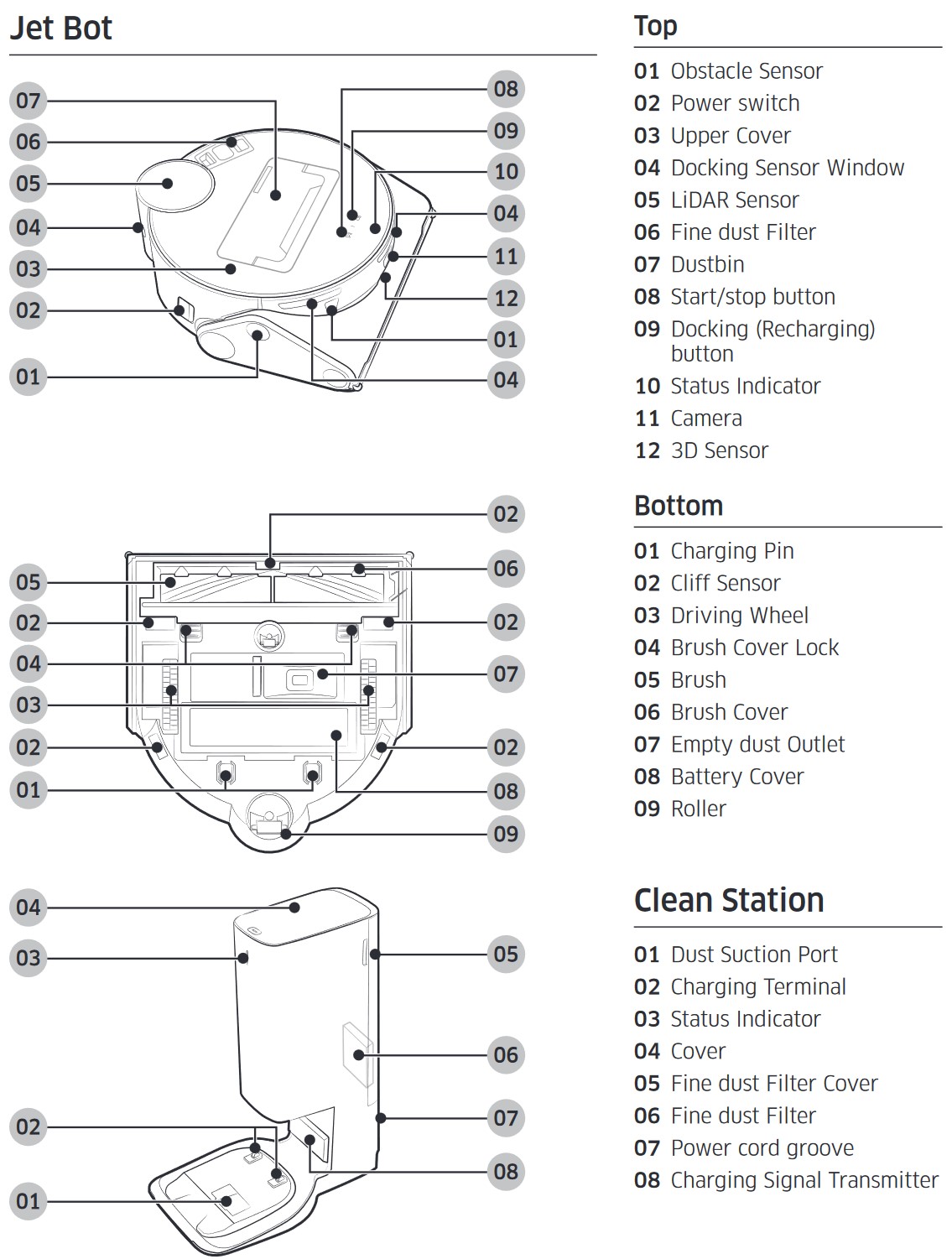 Jet Bot

07
06
05
04
03
02
01
08
09
10
04
11
12
01
04

05
02
04
03
02
01
02
06
02
07
02
08
09

04
03
02
01
05
06
07
08

Top

01 Obstacle Sensor
02 Power switch
03 Upper Cover
04 Docking Sensor Window
05 LiDAR Sensor
06 Fine dust Filter
07 Dustbin
08 Start/stop button
09 Docking (Recharging) button
10 Status Indicator
11 Camera
12 3D Sensor

Bottom

01 Charging Pin
02 Cliff Sensor
03 Driving Wheel
04 Brush Cover Lock
05 Brush
06 Brush Cover
07 Empty dust Outlet
08 Battery Cover
09 Roller

Clean Station

01 Dust Suction Port
02 Charging Terminal
03 Status Indicator
04 Cover
05 Fine dust Filter Cover
06 Fine dust Filter
07 Power cord groove
08 Charging Signal Transmitter