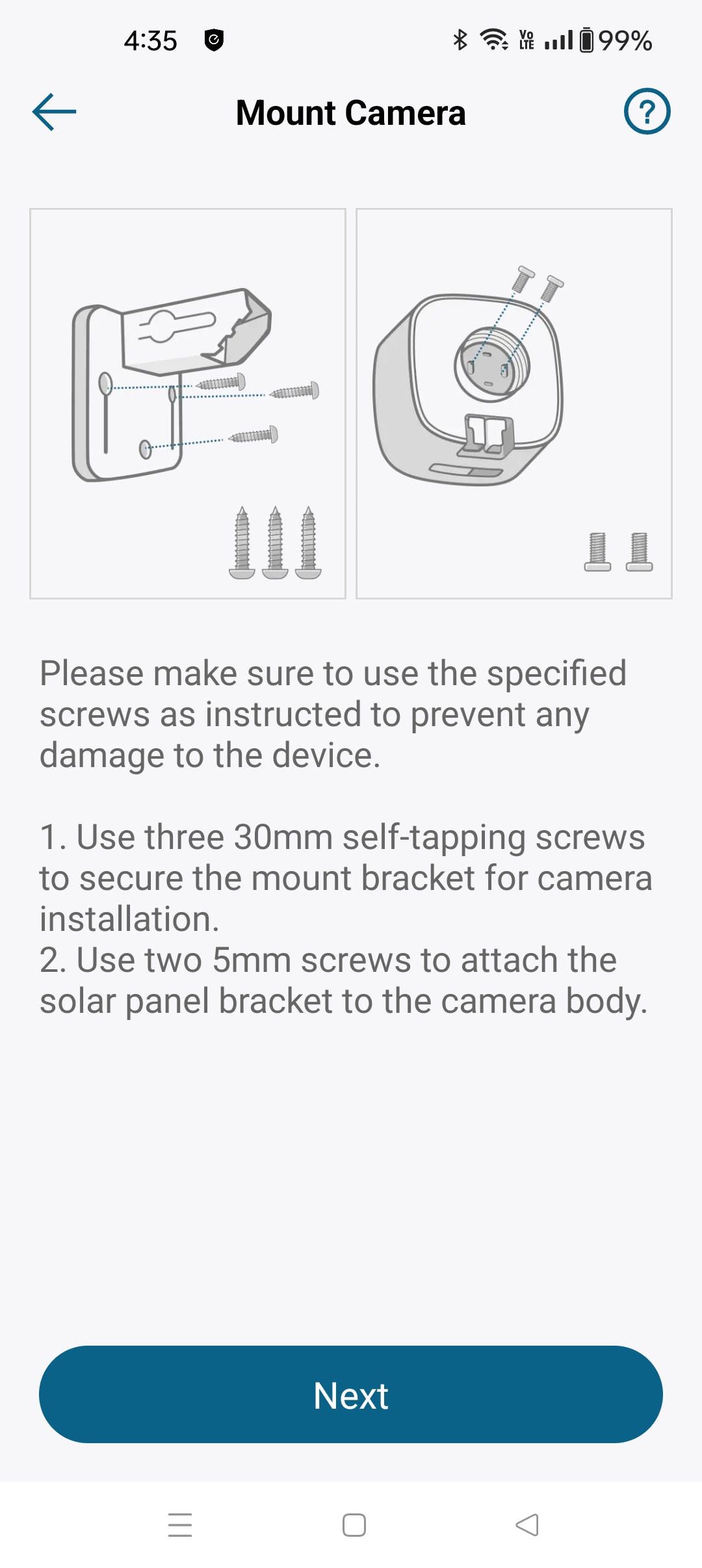 4:35

Vo LTE 99%

Mount Camera

?

Please make sure to use the specified screws as instructed to prevent any damage to the device.

1. Use three 30mm self-tapping screws to secure the mount bracket for camera installation.
2. Use two 5mm screws to attach the solar panel bracket to the camera body.

Next