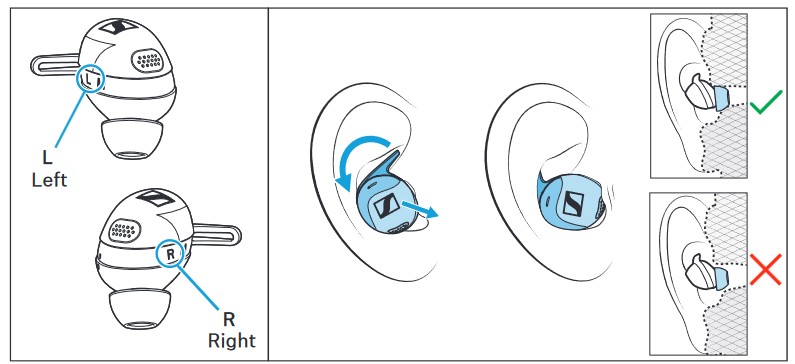 L
L
Left

R
R
Right