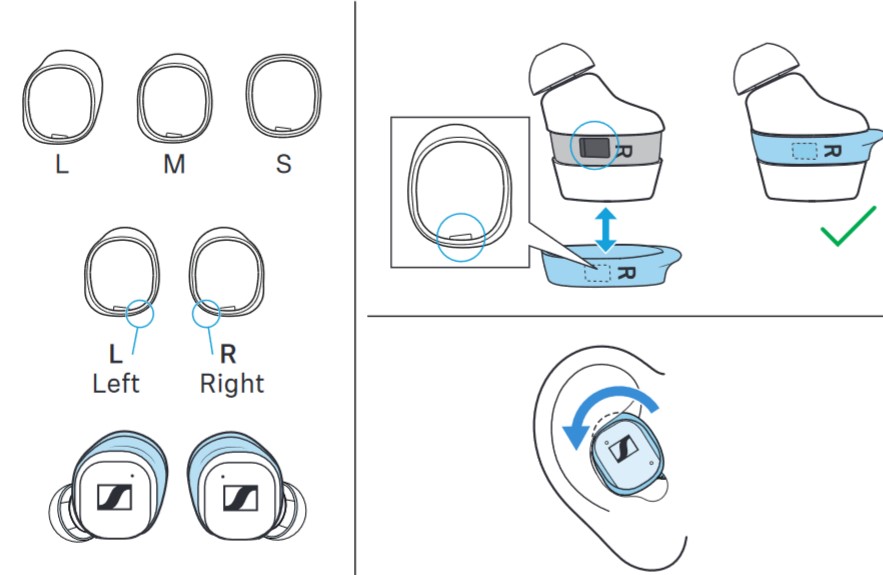 L M S

L
Left

R
Right

R

R

R