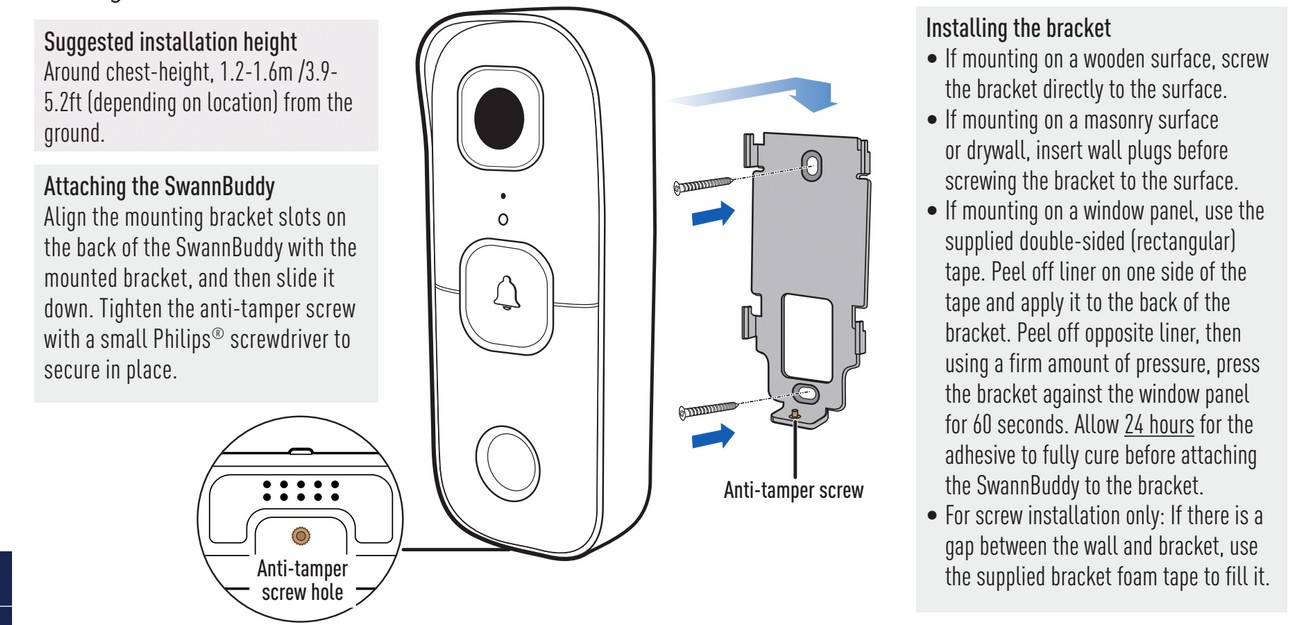 Suggested installation height
Around chest-height, 1.2-1.6m /3.9-5.2ft (depending on location) from the ground.

Attaching the SwannBuddy
Align the mounting bracket slots on the back of the SwannBuddy with the mounted bracket, and then slide it down. Tighten the anti-tamper screw with a small Philips® screwdriver to secure in place.

Anti-tamper screw hole

Anti-tamper screw

Installing the bracket
• If mounting on a wooden surface, screw the bracket directly to the surface.
• If mounting on a masonry surface or drywall, insert wall plugs before screwing the bracket to the surface.
• If mounting on a window panel, use the supplied double-sided (rectangular) tape. Peel off liner on one side of the tape and apply it to the back of the bracket. Peel off opposite liner, then using a firm amount of pressure, press the bracket against the window panel for 60 seconds. Allow 24 hours for the adhesive to fully cure before attaching the SwannBuddy to the bracket.
• For screw installation only: If there is a gap between the wall and bracket, use the supplied bracket foam tape to fill it.