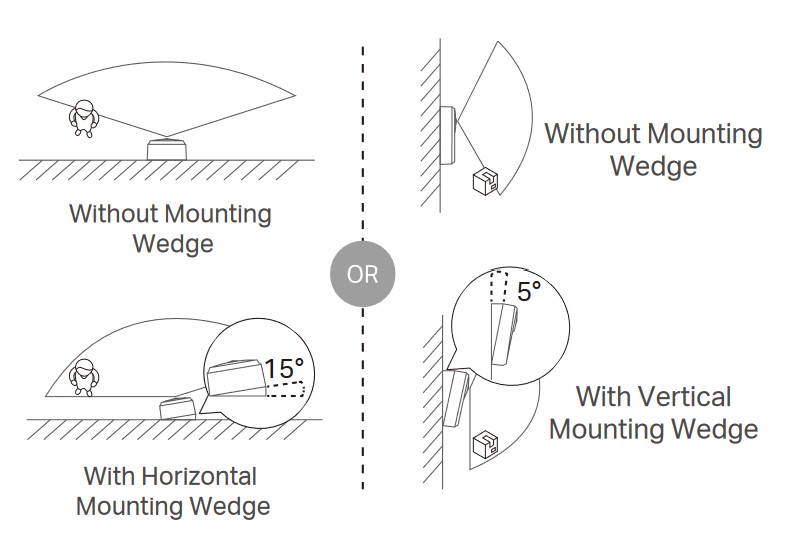 Without Mounting Wedge

15°

With Horizontal Mounting Wedge

OR

Without Mounting Wedge

5°

With Vertical Mounting Wedge