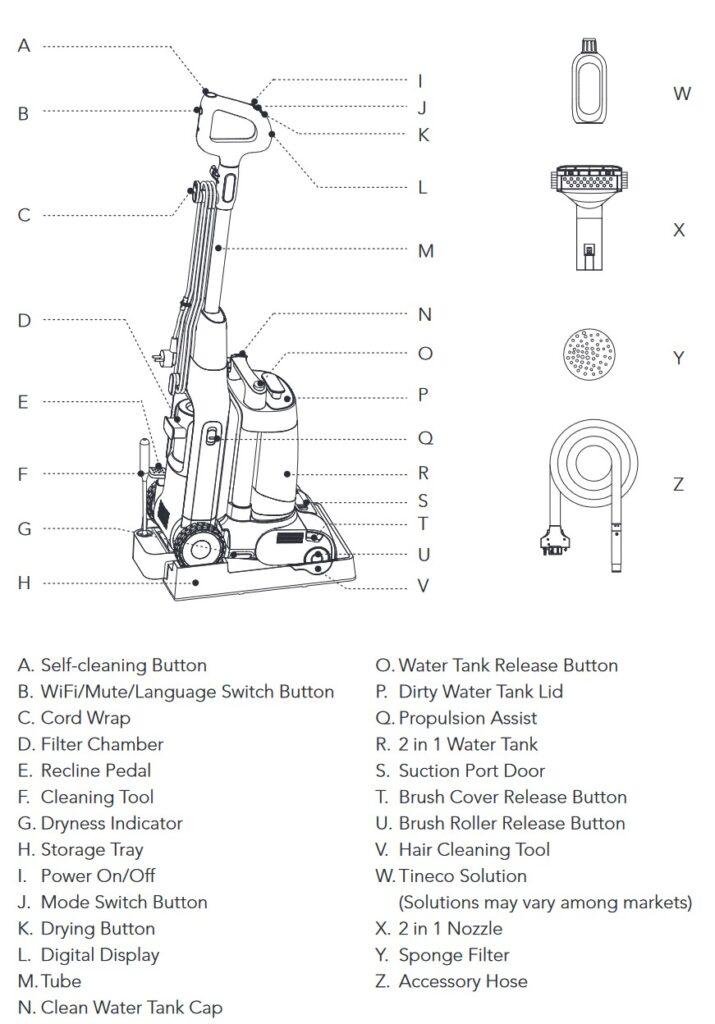 A
B
C
D
E
F
G
H
I
J
K
L
M
N
O
P
Q
R
S
T
U
V
W
X
Y
Z

A. Self-cleaning Button
B. WiFi/Mute/Language Switch Button
C. Cord Wrap
D. Filter Chamber
E. Recline Pedal
F. Cleaning Tool
G. Dryness Indicator
H. Storage Tray
I. Power On/Off
J. Mode Switch Button
K. Drying Button
L. Digital Display
M. Tube
N. Clean Water Tank Cap

O. Water Tank Release Button
P. Dirty Water Tank Lid
Q. Propulsion Assist
R. 2 in 1 Water Tank
S. Suction Port Door
T. Brush Cover Release Button
U. Brush Roller Release Button
V. Hair Cleaning Tool
W. Tineco Solution (Solutions may vary among markets)
X. 2 in 1 Nozzle
Y. Sponge Filter
Z. Accessory Hose