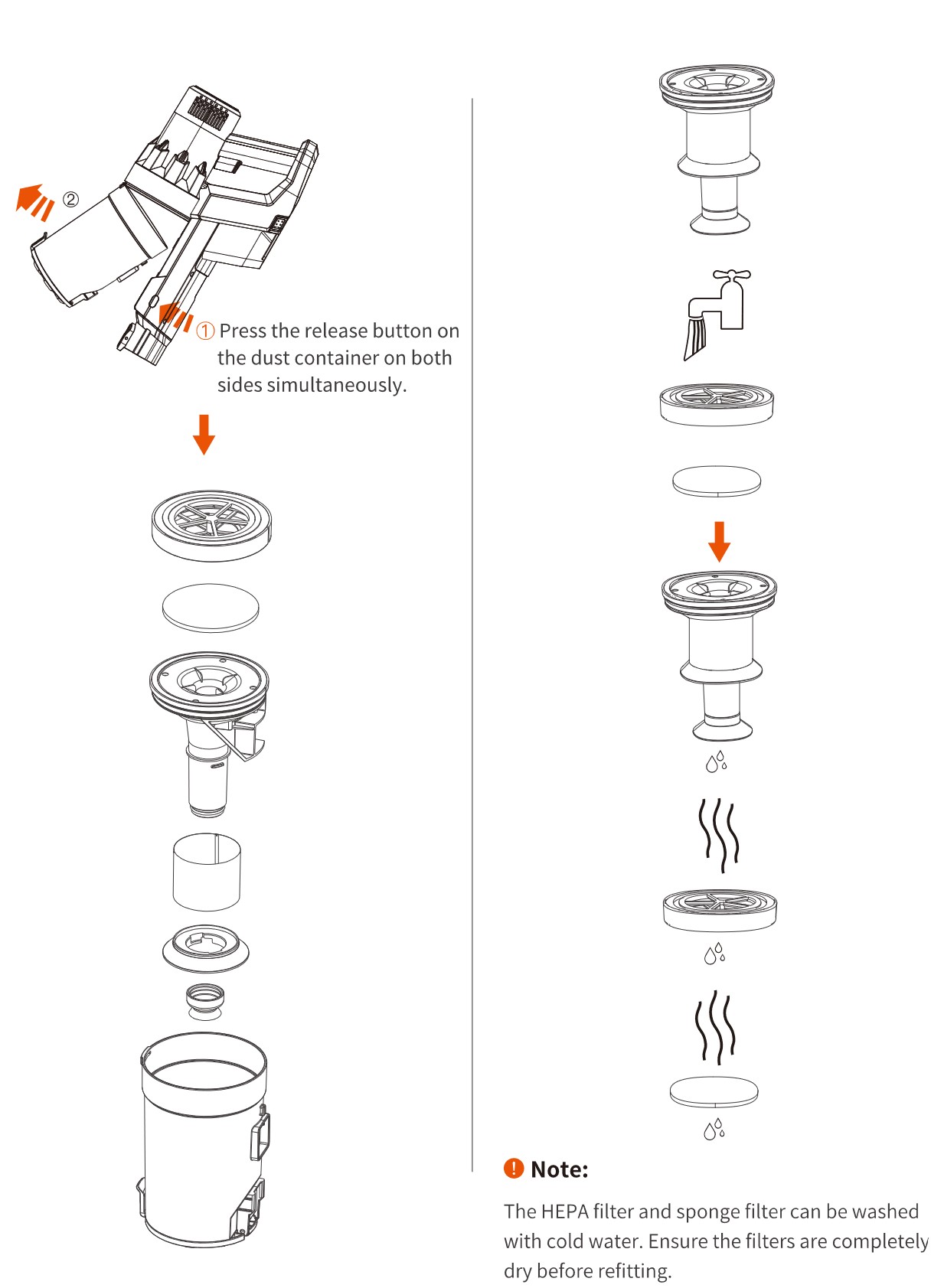 ②

① Press the release button on the dust container on both sides simultaneously.

Note:

The HEPA filter and sponge filter can be washed with cold water. Ensure the filters are completely dry before refitting.