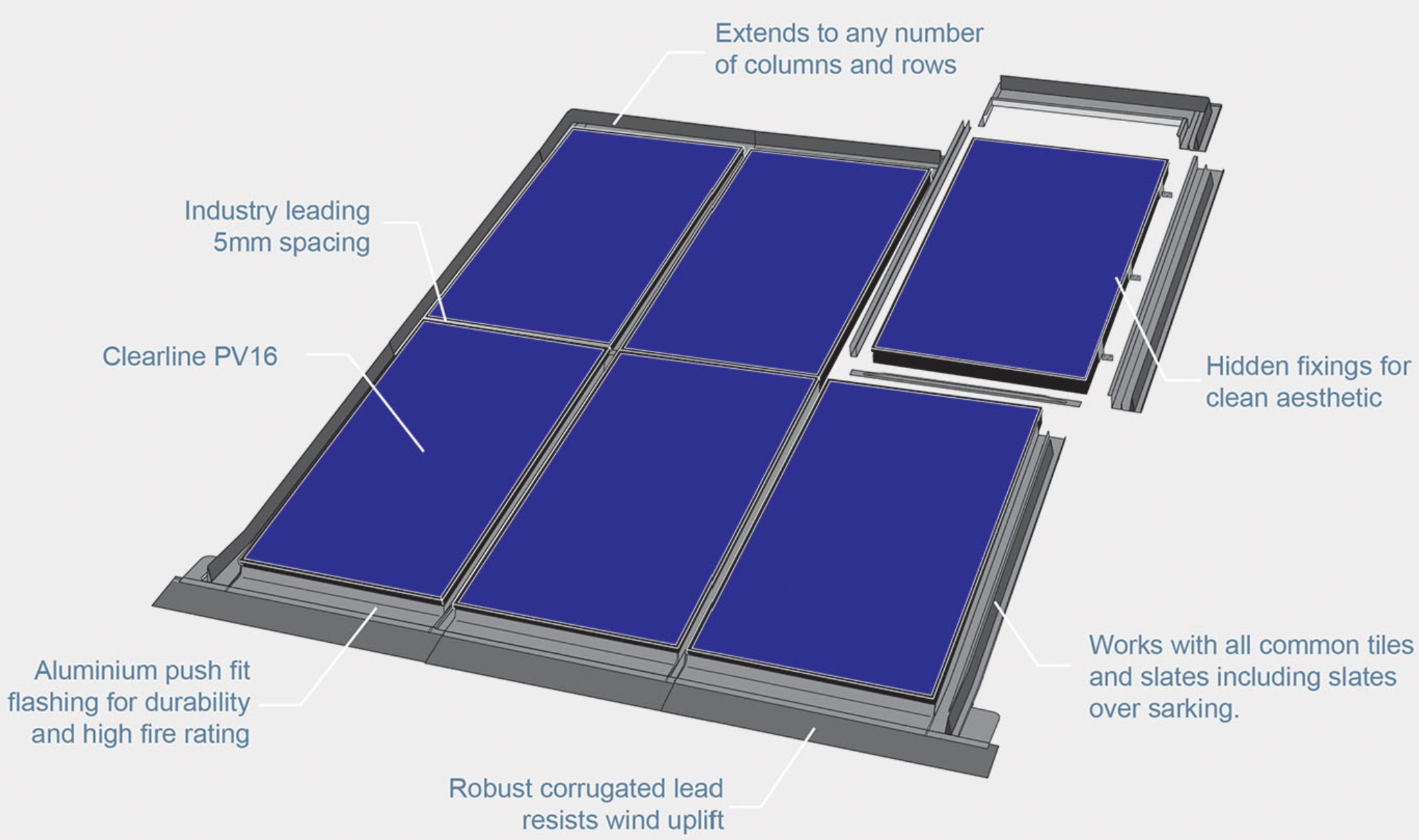 Extends to any number of columns and rows

Industry leading 5mm spacing

Clearline PV16

Hidden fixings for clean aesthetic

Aluminium push fit flashing for durability and high fire rating

Works with all common tiles and slates including slates over sarking.

Robust corrugated lead resists wind uplift