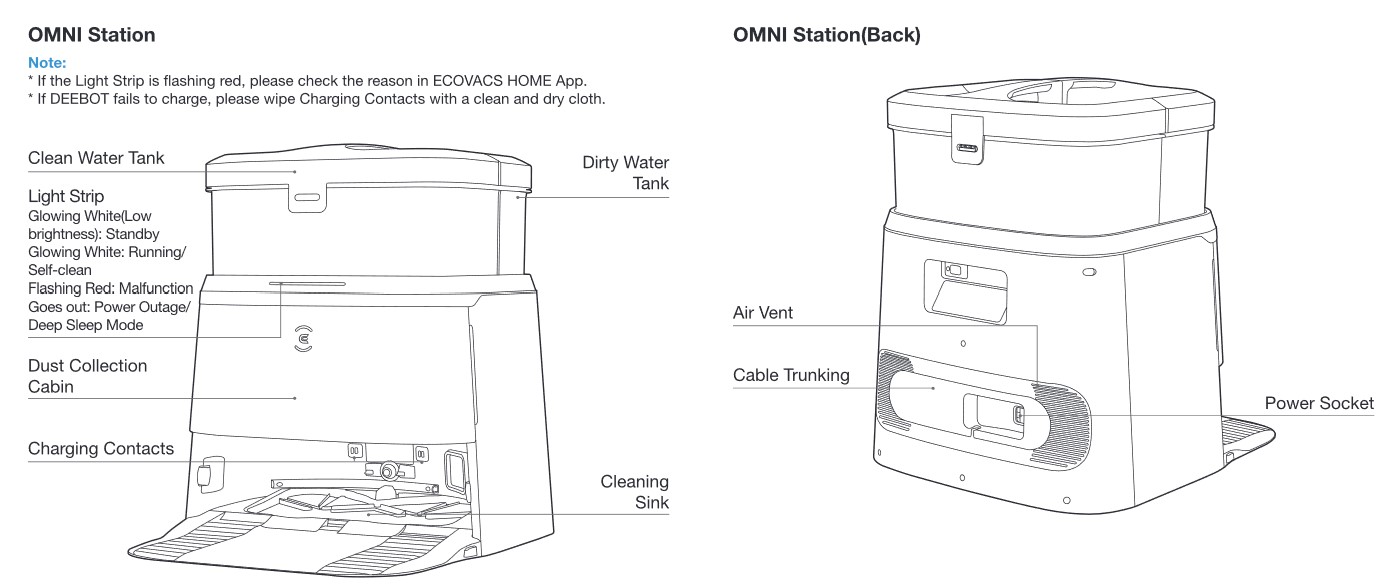 OMNI Station

Note:
* If the Light Strip is flashing red, please check the reason in ECOVACS HOME App.
* If DEEBOT fails to charge, please wipe Charging Contacts with a clean and dry cloth.

Clean Water Tank

Light Strip
Glowing White(Low brightness): Standby
Glowing White: Running/ Self-clean
Flashing Red: Malfunction
Goes out: Power Outage/ Deep Sleep Mode

Dust Collection Cabin

Charging Contacts

Dirty Water Tank

Cleaning Sink

OMNI Station(Back)

Air Vent

Cable Trunking

Power Socket