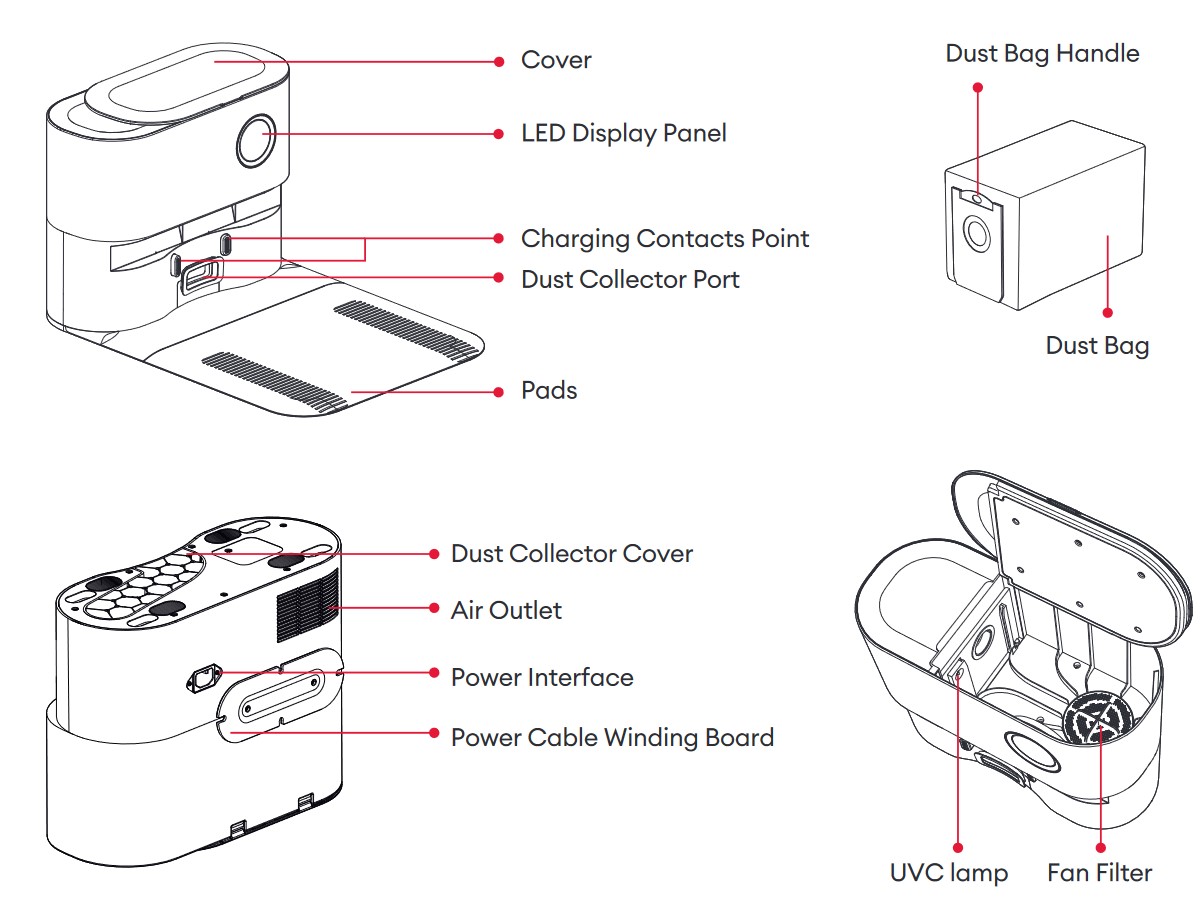 Cover

LED Display Panel

Charging Contacts Point

Dust Collector Port

Pads

Dust Bag Handle

Dust Bag

Dust Collector Cover

Air Outlet

Power Interface

Power Cable Winding Board

UVC lamp

Fan Filter